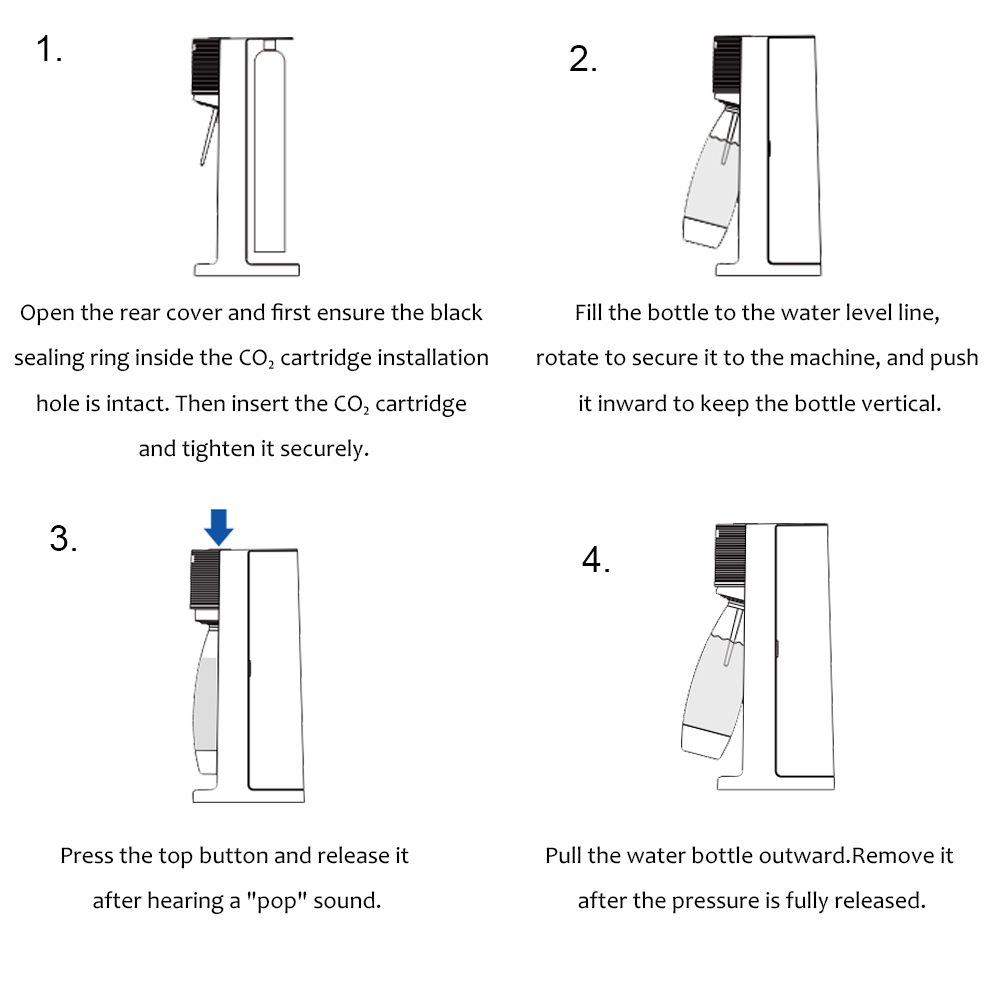 1.

Open the rear cover and first ensure the black sealing ring inside the $CO_2$ cartridge installation hole is intact. Then insert the $CO_2$ cartridge and tighten it securely.

2.

Fill the bottle to the water level line, rotate to secure it to the machine, and push it inward to keep the bottle vertical.

3.

Press the top button and release it after hearing a "pop" sound.

4.

Pull the water bottle outward.Remove it after the pressure is fully released.